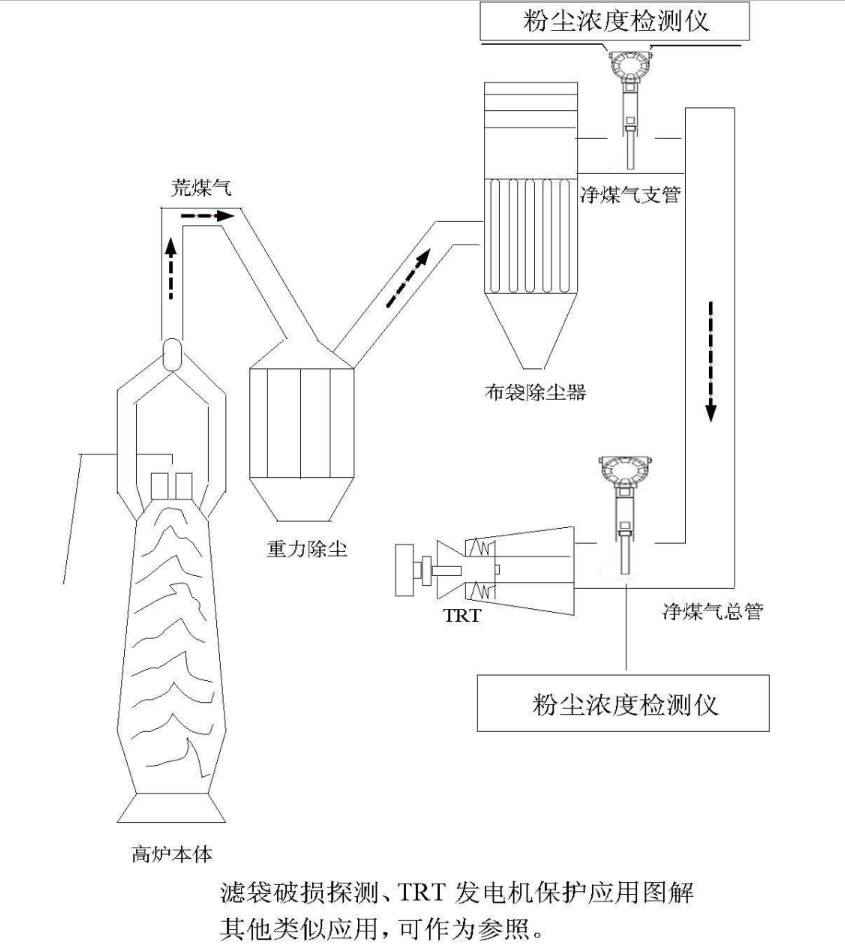 粉尘浓度检测仪

荒煤气

净煤气支管

布袋除尘器

重力除尘

TRT

净煤气总管

粉尘浓度检测仪

高炉本体

滤袋破损探测、TRT 发电机保护应用图解
其他类似应用，可作为参照。